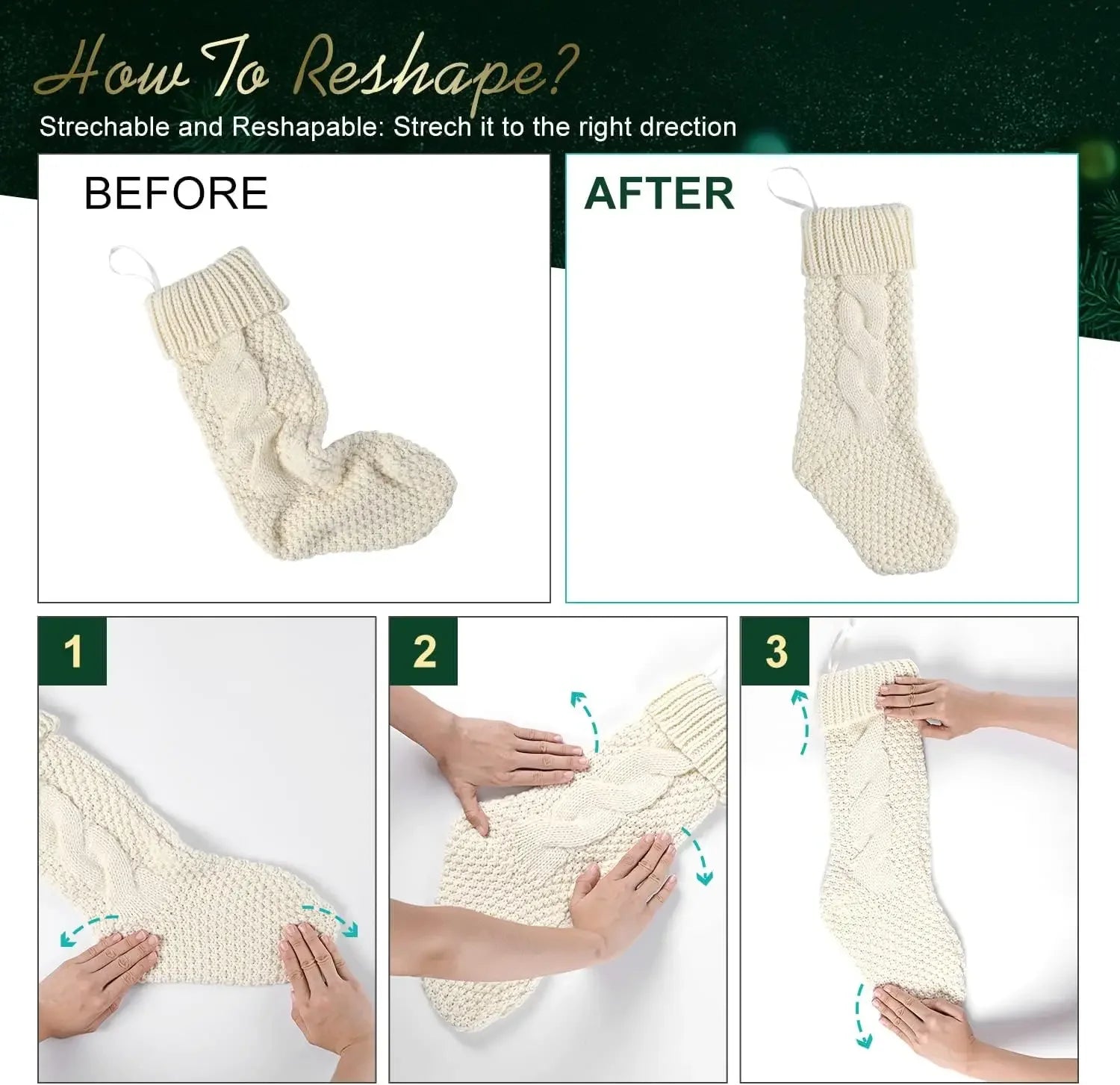 How To Reshape?
Strechable and Reshapable: Strech it to the right drection

BEFORE

AFTER

1

2

3