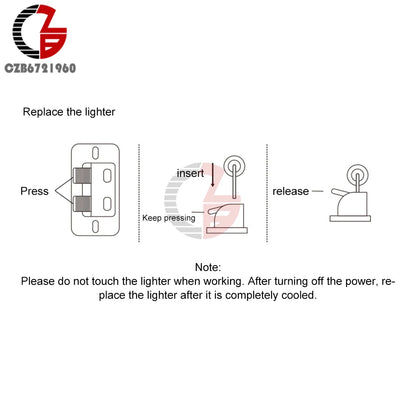 CZB6721960

Replace the lighter

Press

insert

Keep pressing

release

Note:
Please do not touch the lighter when working. After turning off the power, replace the lighter after it is completely cooled.