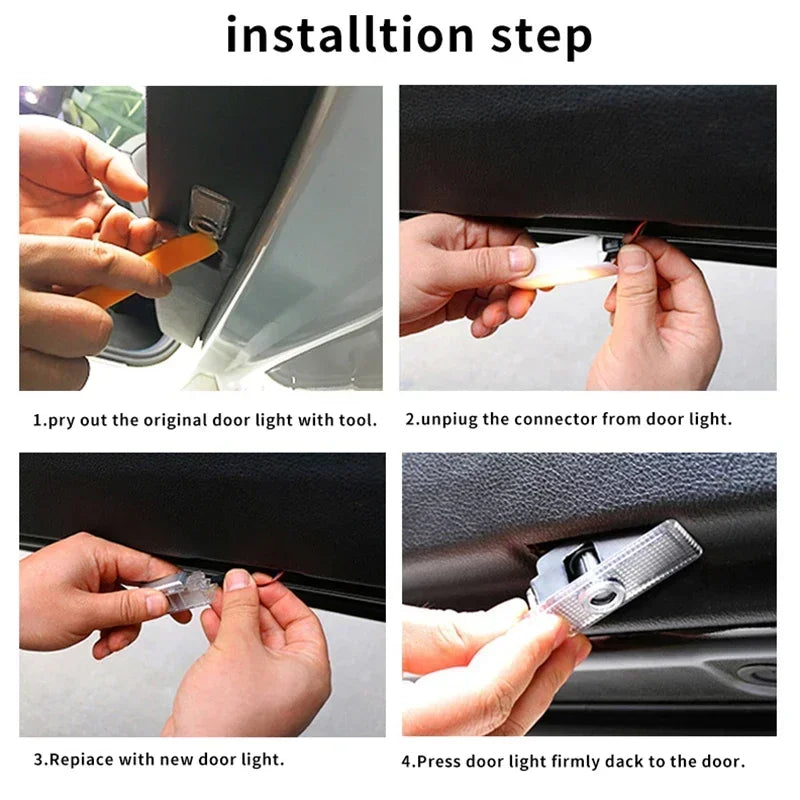 installtion step

1.pry out the original door light with tool.

2.unpiug the connector from door light.

3.Repiace with new door light.

4.Press door light firmly dack to the door.