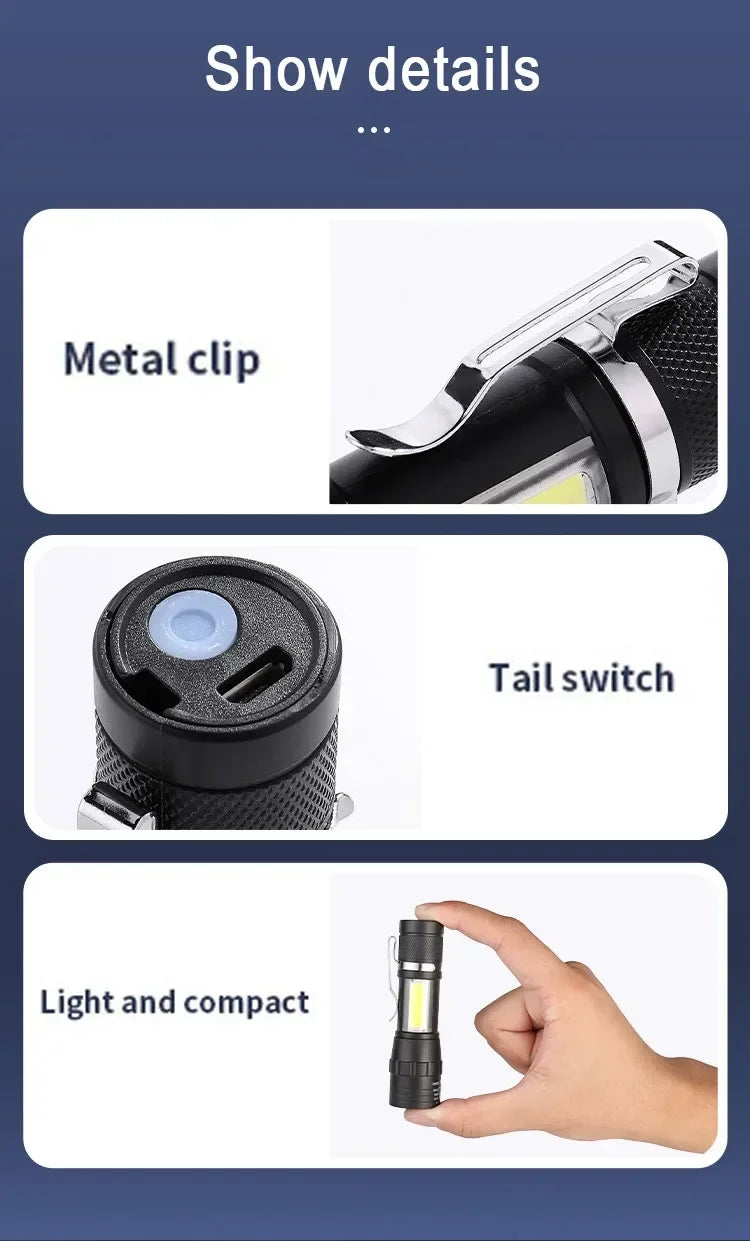 Show details
...

Metal clip

Tail switch

Light and compact