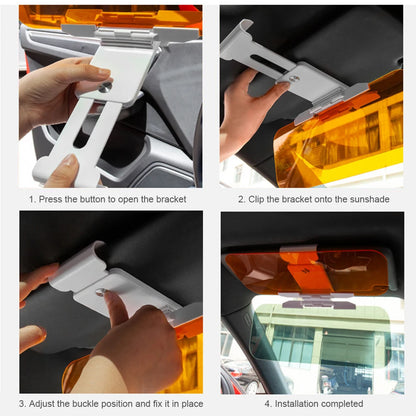 1. Press the button to open the bracket

2. Clip the bracket onto the sunshade

3. Adjust the buckle position and fix it in place

4. Installation completed