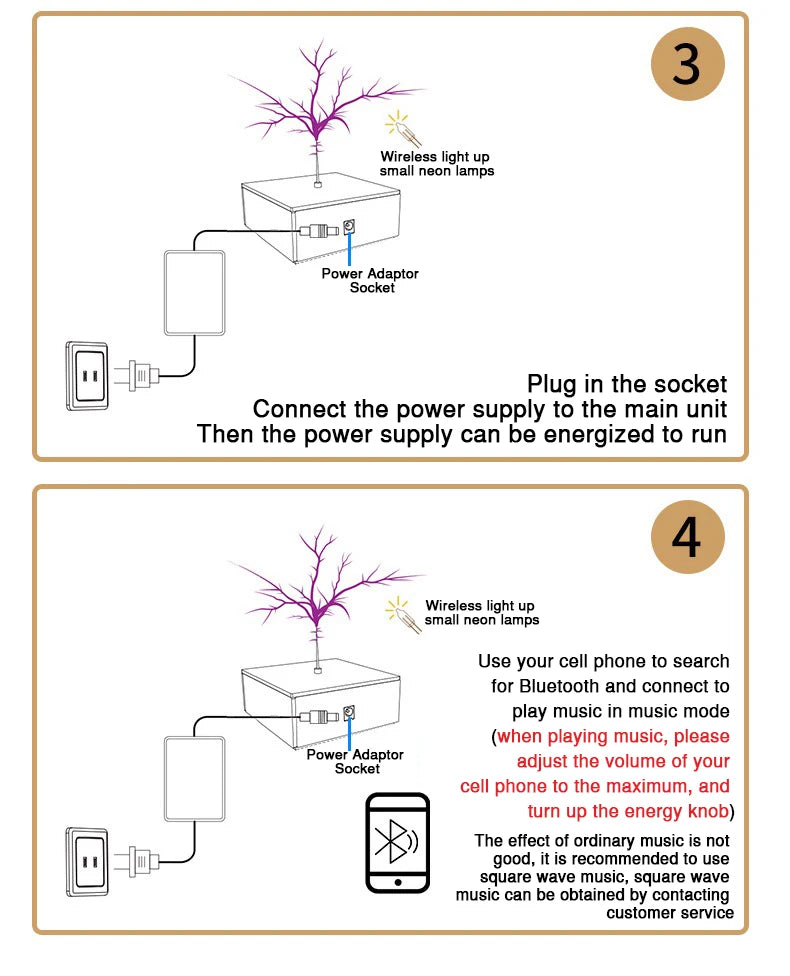 3

Wireless light up small neon lamps

Power Adaptor Socket

Plug in the socket
Connect the power supply to the main unit
Then the power supply can be energized to run

4

Wireless light up small neon lamps

Power Adaptor Socket

Use your cell phone to search for Bluetooth and connect to play music in music mode (when playing music, please adjust the volume of your cell phone to the maximum, and turn up the energy knob)

The effect of ordinary music is not good, it is recommended to use square wave music, square wave music can be obtained by contacting customer service