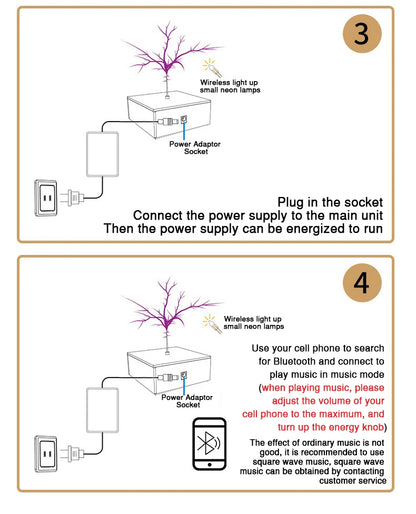 3

Wireless light up small neon lamps

Power Adaptor Socket

Plug in the socket
Connect the power supply to the main unit
Then the power supply can be energized to run

4

Wireless light up small neon lamps

Power Adaptor Socket

Use your cell phone to search for Bluetooth and connect to play music in music mode (when playing music, please adjust the volume of your cell phone to the maximum, and turn up the energy knob)

The effect of ordinary music is not good, it is recommended to use square wave music, square wave music can be obtained by contacting customer service