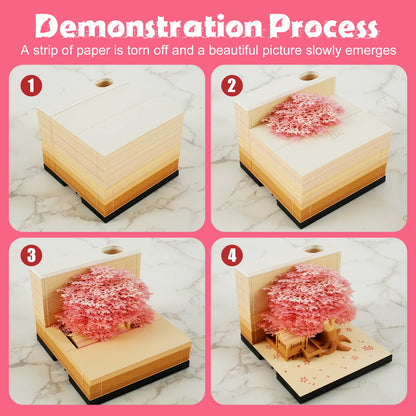 Demonstration Process
A strip of paper is torn off and a beautiful picture slowly emerges

1

2

3

4