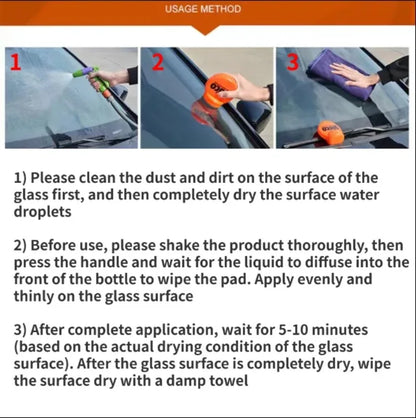 USAGE METHOD

1

2

3

1) Please clean the dust and dirt on the surface of the glass first, and then completely dry the surface water droplets

2) Before use, please shake the product thoroughly, then press the handle and wait for the liquid to diffuse into the front of the bottle to wipe the pad. Apply evenly and thinly on the glass surface

3) After complete application, wait for 5-10 minutes (based on the actual drying condition of the glass surface). After the glass surface is completely dry, wipe the surface dry with a damp towel