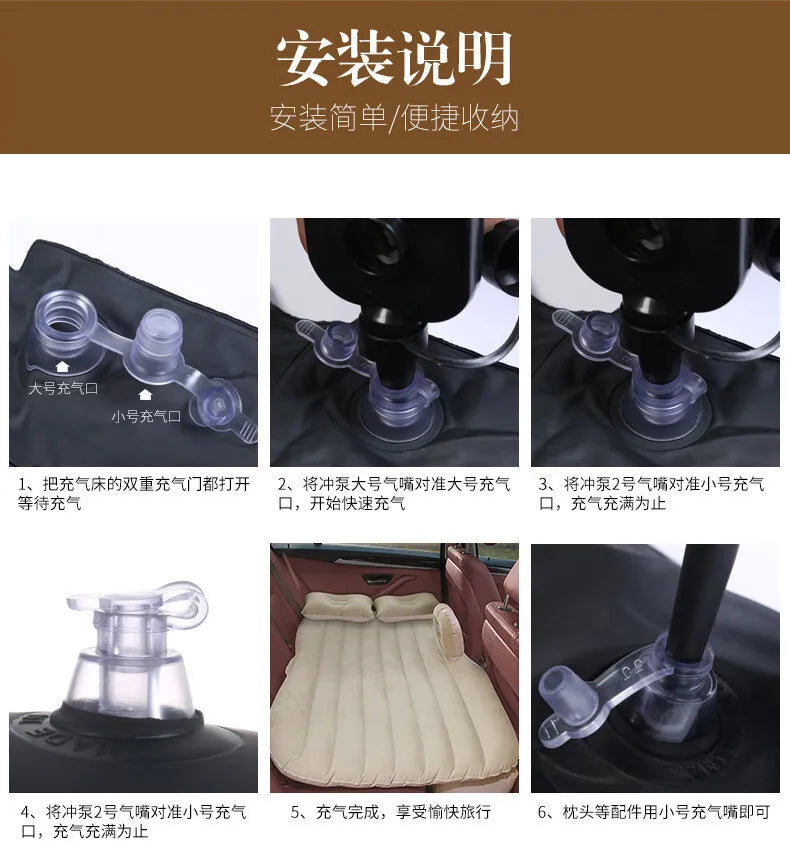 安装说明
安装简单/便捷收纳

大号充气口
小号充气口

1、把充气床的双重充气门都打开等待充气

2、将冲泵大号气嘴对准大号充气口，开始快速充气

3、将冲泵2号气嘴对准小号充气口，充气充满为止

4、将冲泵2号气嘴对准小号充气口，充气充满为止

5、充气完成，享受愉快旅行

6、枕头等配件用小号充气嘴即可