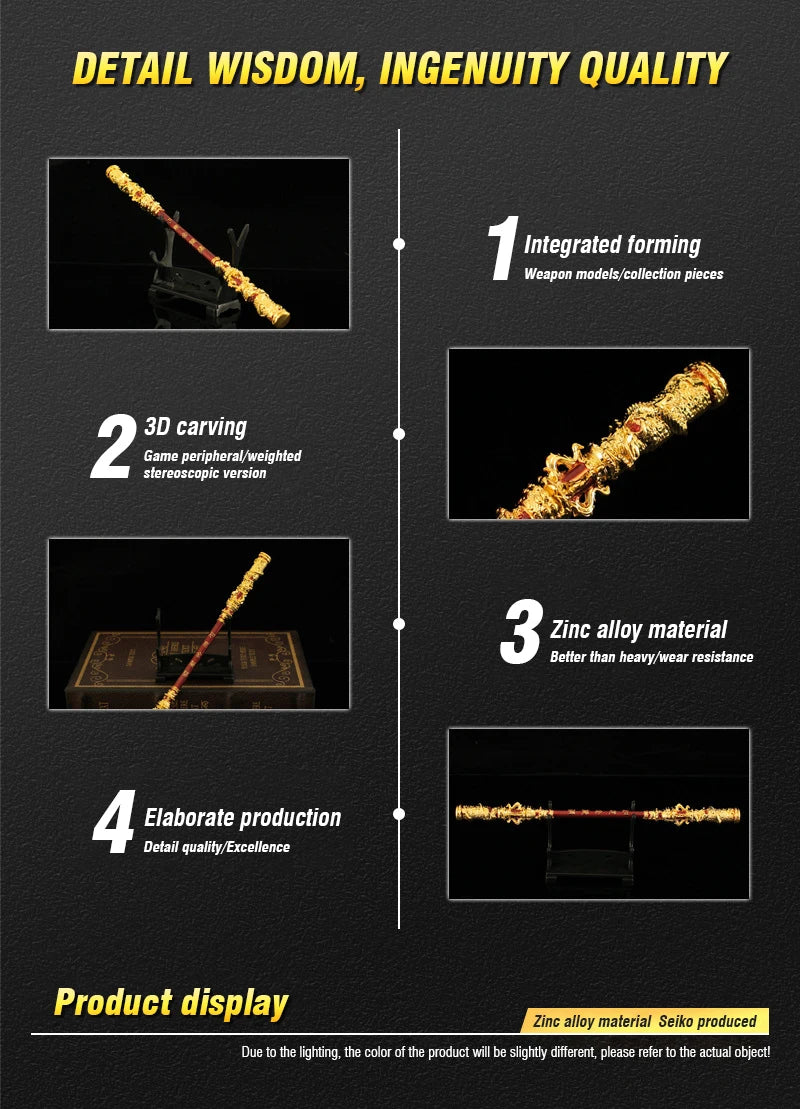 DETAIL WISDOM, INGENUITY QUALITY

1 Integrated forming
Weapon models/collection pieces

2 3D carving
Game peripheral/weighted stereoscopic version

3 Zinc alloy material
Better than heavy/wear resistance

4 Elaborate production
Detail quality/Excellence

Product display

Zinc alloy material Seiko produced

Due to the lighting, the color of the product will be slightly different, please refer to the actual object!