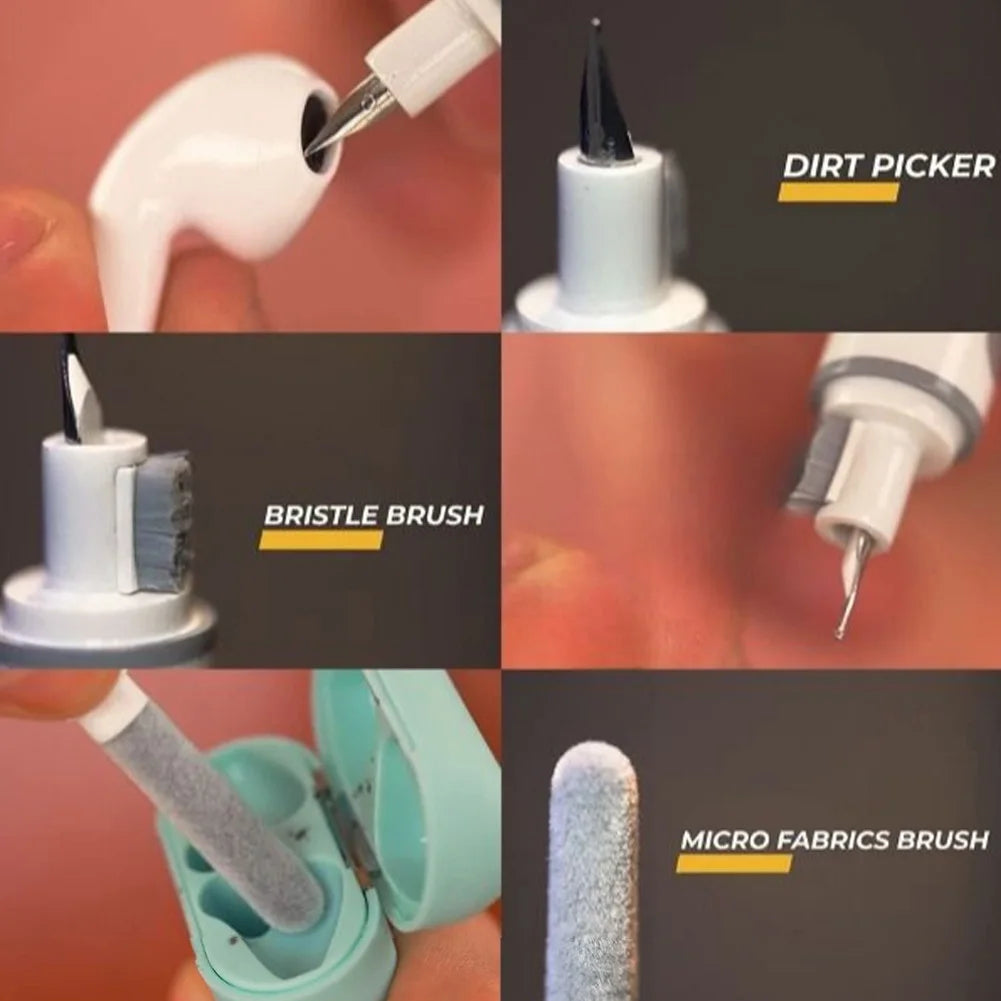 DIRT PICKER

BRISTLE BRUSH

MICRO FABRICS BRUSH