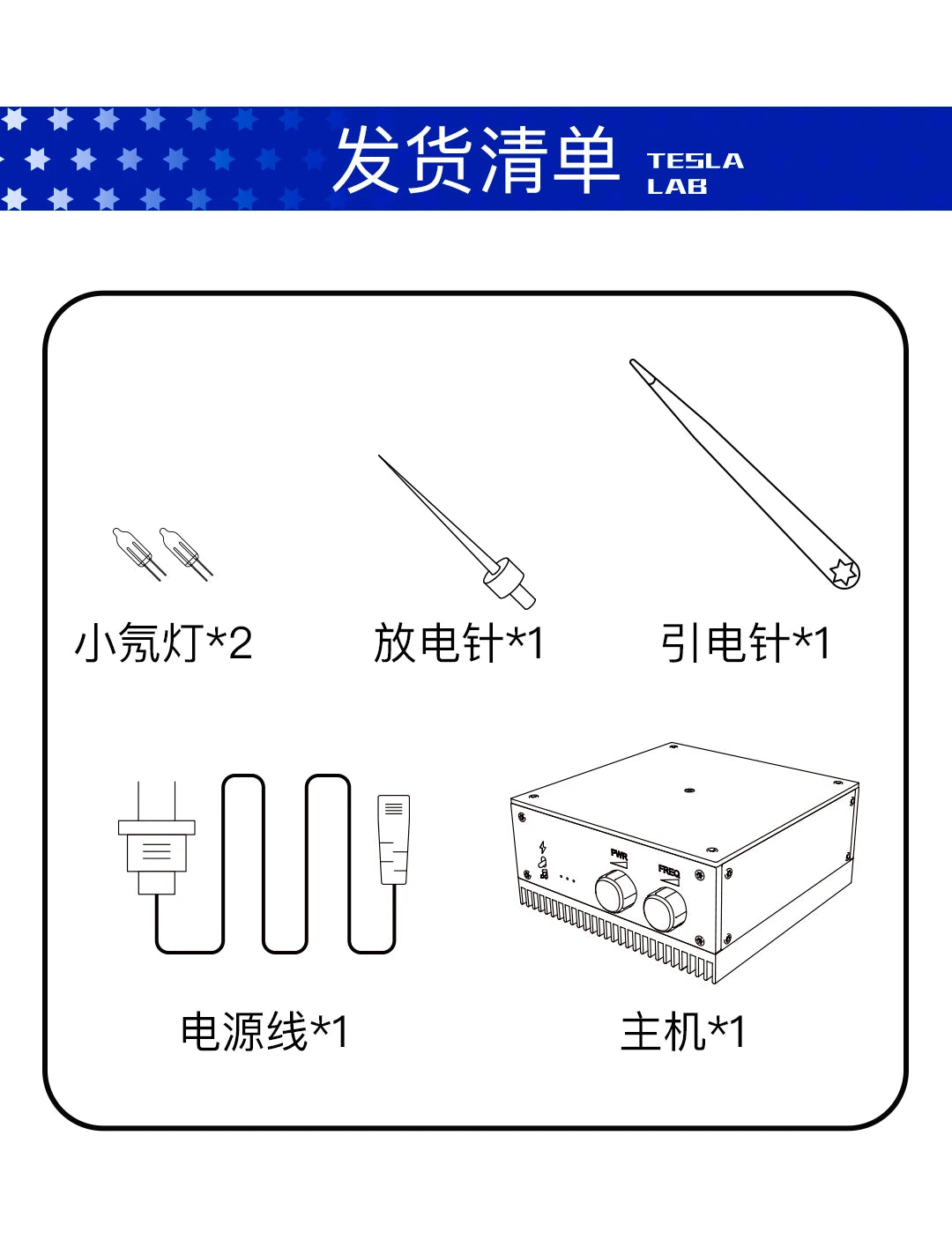 发货清单 TESLA LAB

小氖灯*2

放电针*1

引电针*1

PWR

FREQ

电源线*1

主机*1