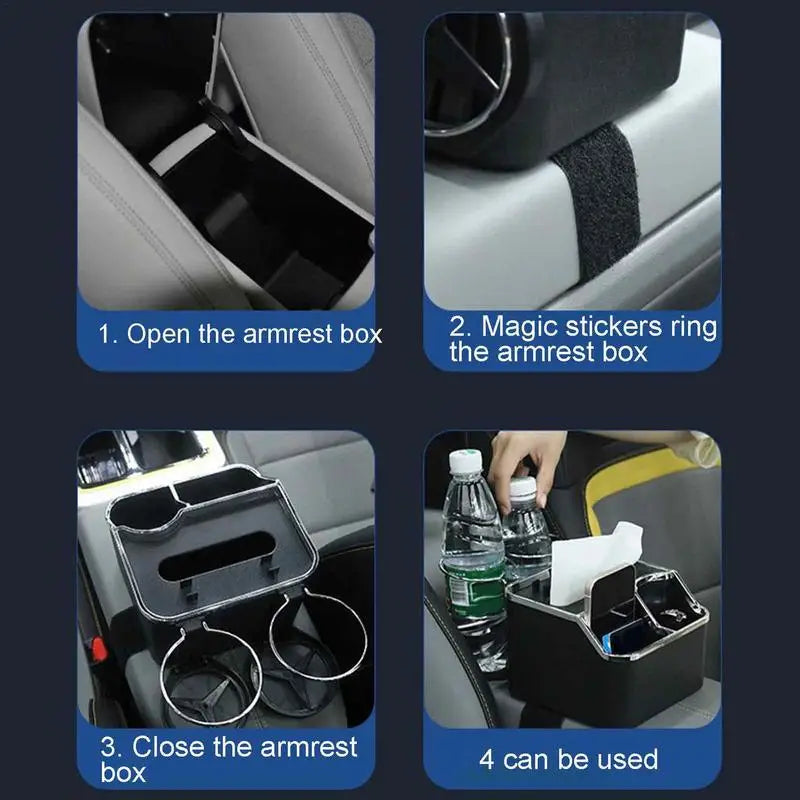 1. Open the armrest box

2. Magic stickers ring the armrest box

3. Close the armrest box

4 can be used